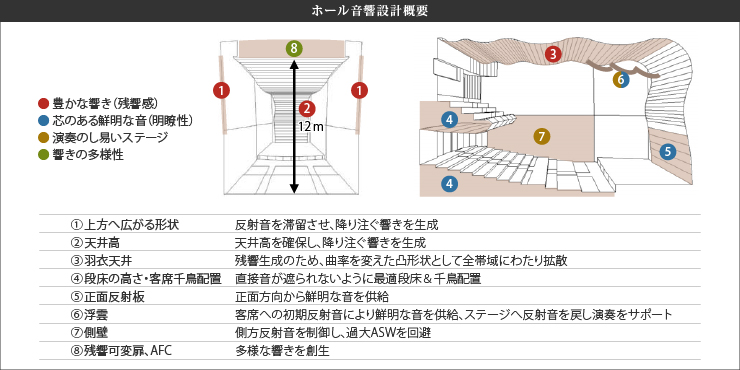 ホール音響設計概要

豊かな響き(残響感)
芯のある鮮明な音(明瞭性)
演奏のし易いステージ
響きの多様性

8
1
1
2
12m
3
6
4
7
5
4

| | |
|---|---|
| ①上方へ広がる形状 | 反射音を滞留させ、降り注ぐ響きを生成 |
| ②天井高 | 天井高を確保し、降り注ぐ響きを生成 |
| ③羽衣天井 | 残響生成のため、曲率を変えた凸形状として全帯域にわたり拡散 |
| ④段床の高さ・客席千鳥配置 | 直接音が遮られないように最適段床&千鳥配置 |
| ⑤正面反射板 | 正面方向から鮮明な音を供給 |
| ⑥浮雲 | 客席への初期反射音により鮮明な音を供給、ステージへ反射音を戻し演奏をサポート |
| ⑦側壁 | 側方反射音を制御し、過大ASWを回避 |
| ⑧残響可変扉、AFC | 多様な響きを創生 |